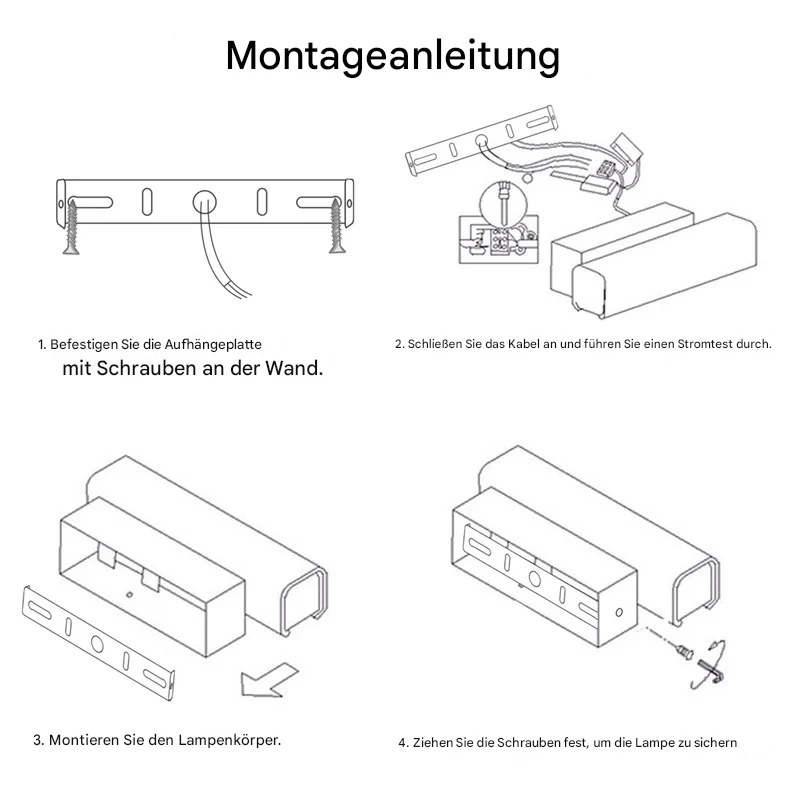 Montageanleitung

1. Befestigen Sie die Aufhängeplatte mit Schrauben an der Wand.

2. Schließen Sie das Kabel an und führen Sie einen Stromtest durch.

3. Montieren Sie den Lampenkörper.

4. Ziehen Sie die Schrauben fest, um die Lampe zu sichern